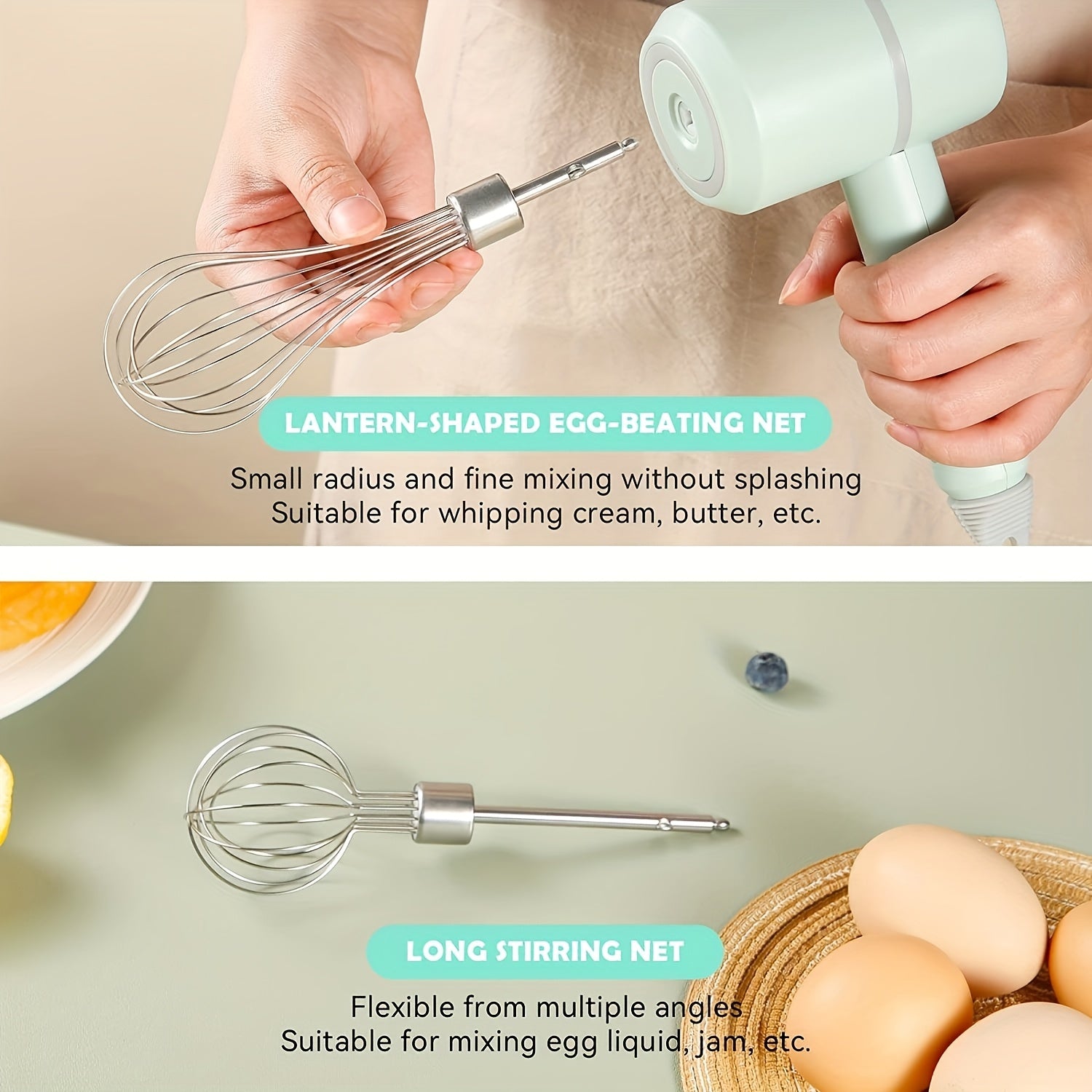 LANTERN-SHAPED EGG-BEATING NET

Small radius and fine mixing without splashing
Suitable for whipping cream, butter, etc.

LONG STIRRING NET

Flexible from multiple angles
Suitable for mixing egg liquid, jam, etc.