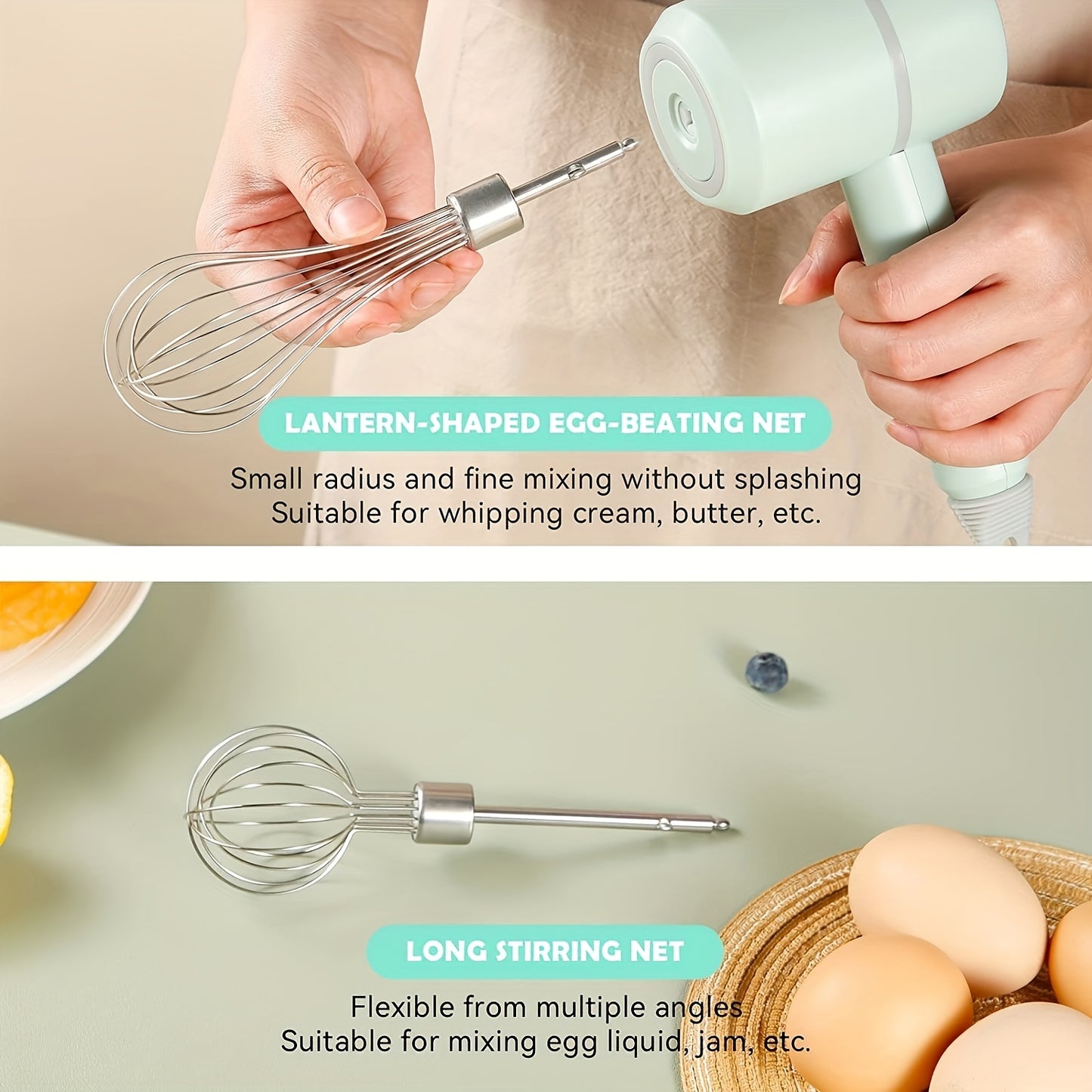 LANTERN-SHAPED EGG-BEATING NET

Small radius and fine mixing without splashing
Suitable for whipping cream, butter, etc.

LONG STIRRING NET

Flexible from multiple angles
Suitable for mixing egg liquid, jam, etc.