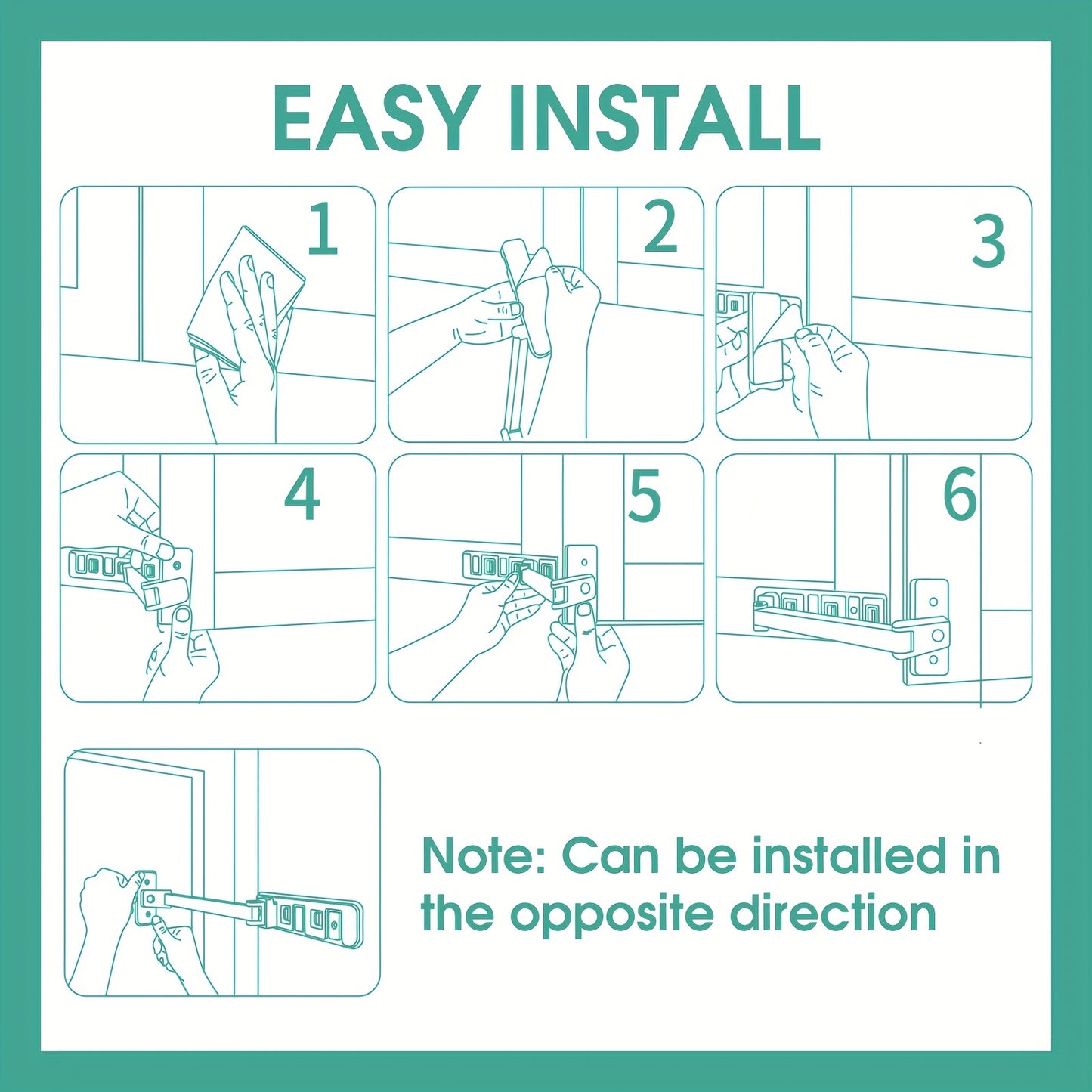 EASY INSTALL

1

2

3

4

5

6

Note: Can be installed in the opposite direction