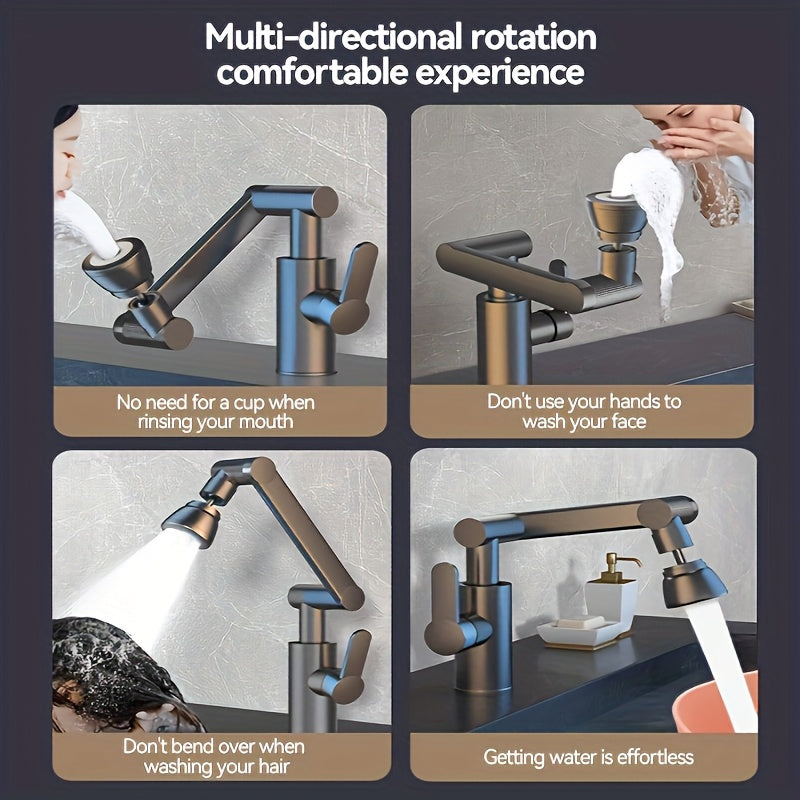 Multi-directional rotation comfortable experience

No need for a cup when rinsing your mouth

Don't use your hands to wash your face

Don't bend over when washing your hair

Getting water is effortless