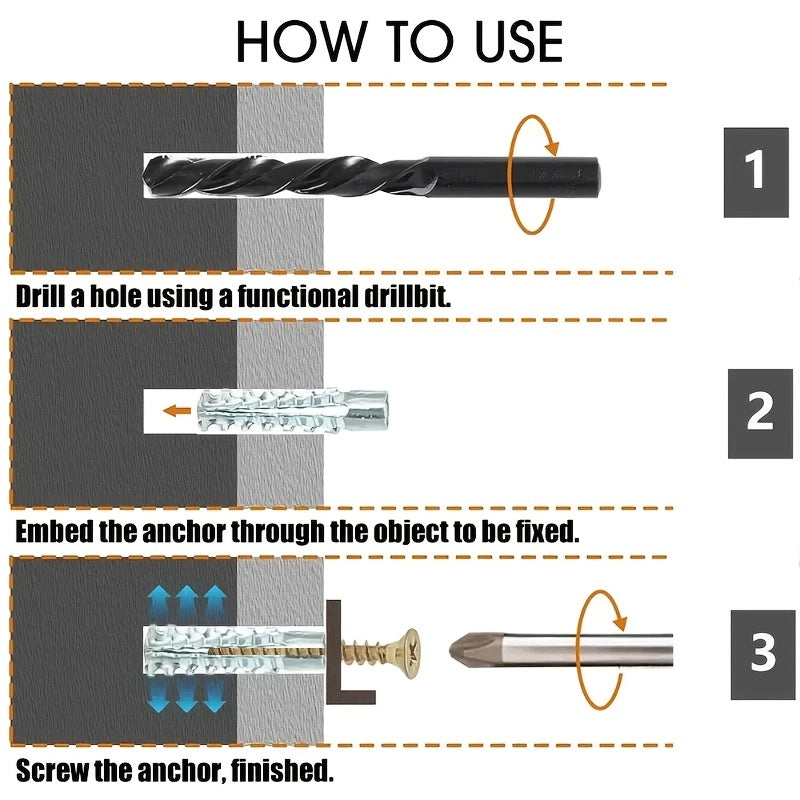 HOW TO USE

1

Drill a hole using a functional drillbit.

2

Embed the anchor through the object to be fixed.

3

Screw the anchor, finished.