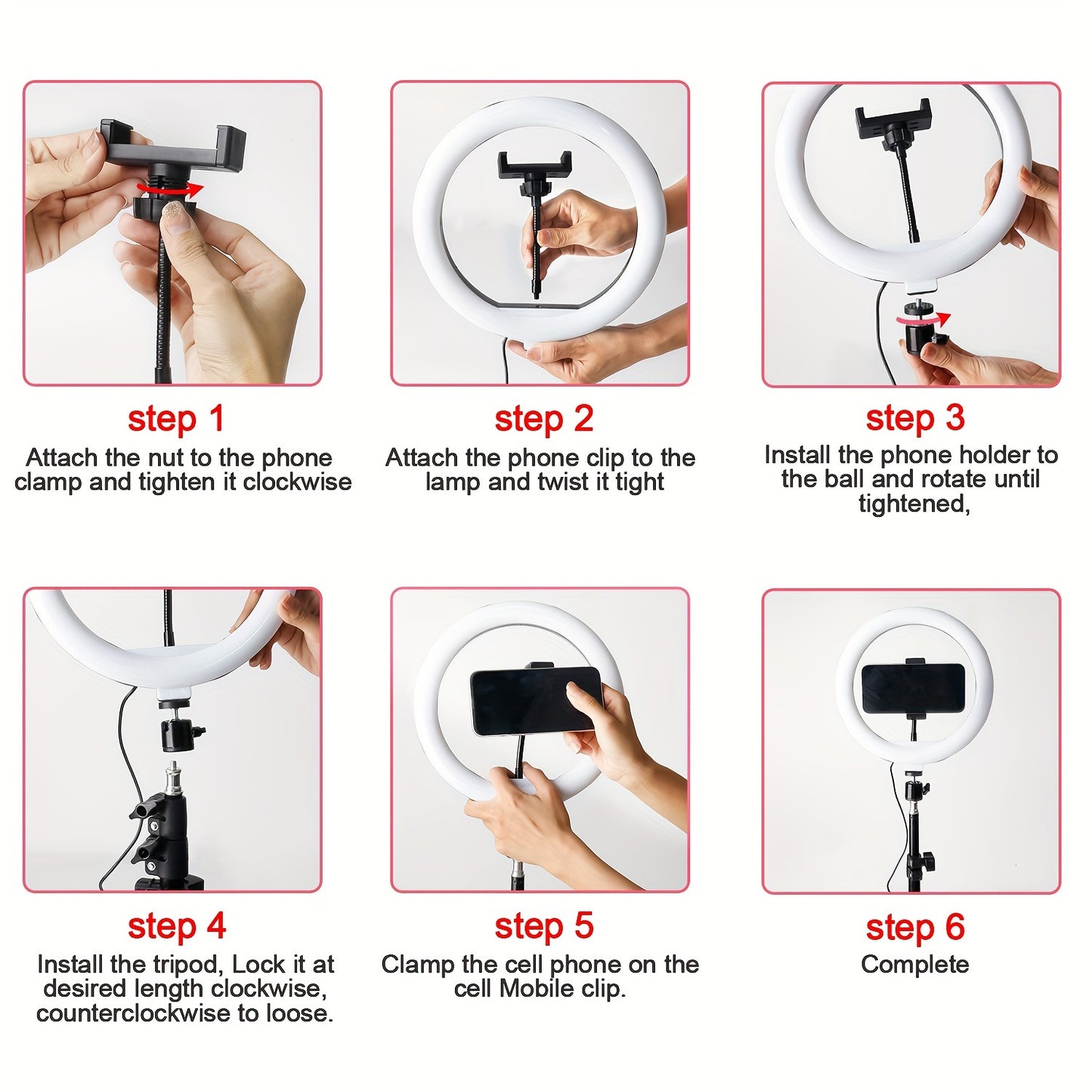 step 1
Attach the nut to the phone clamp and tighten it clockwise

step 2
Attach the phone clip to the lamp and twist it tight

step 3
Install the phone holder to the ball and rotate until tightened,

step 4
Install the tripod, Lock it at desired length clockwise, counterclockwise to loose.

step 5
Clamp the cell phone on the cell Mobile clip.

step 6
Complete