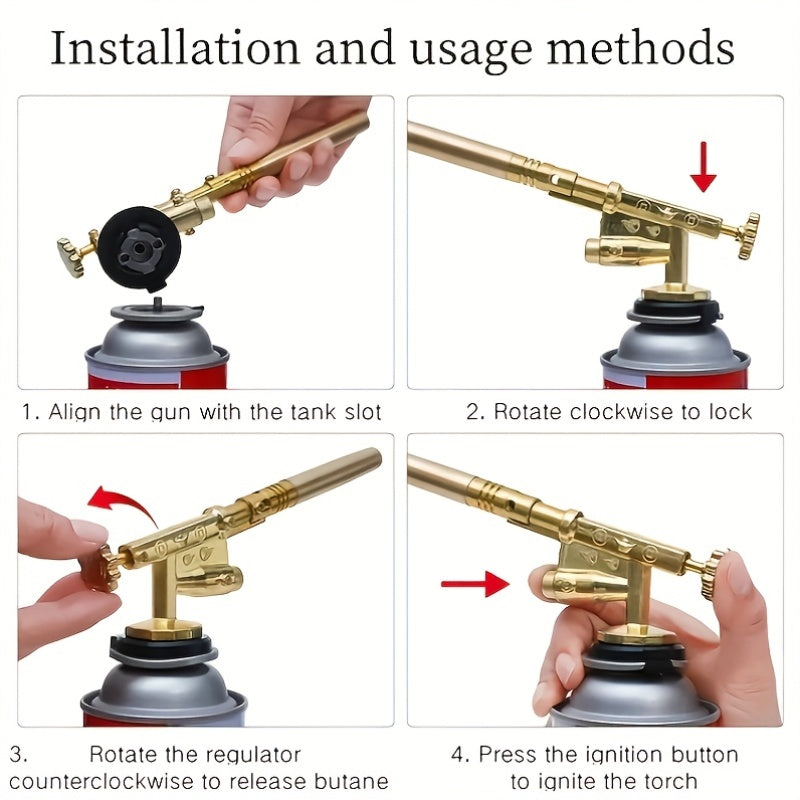 Installation and usage methods

1. Align the gun with the tank slot

2. Rotate clockwise to lock

3. Rotate the regulator counterclockwise to release butane

4. Press the ignition button to ignite the torch