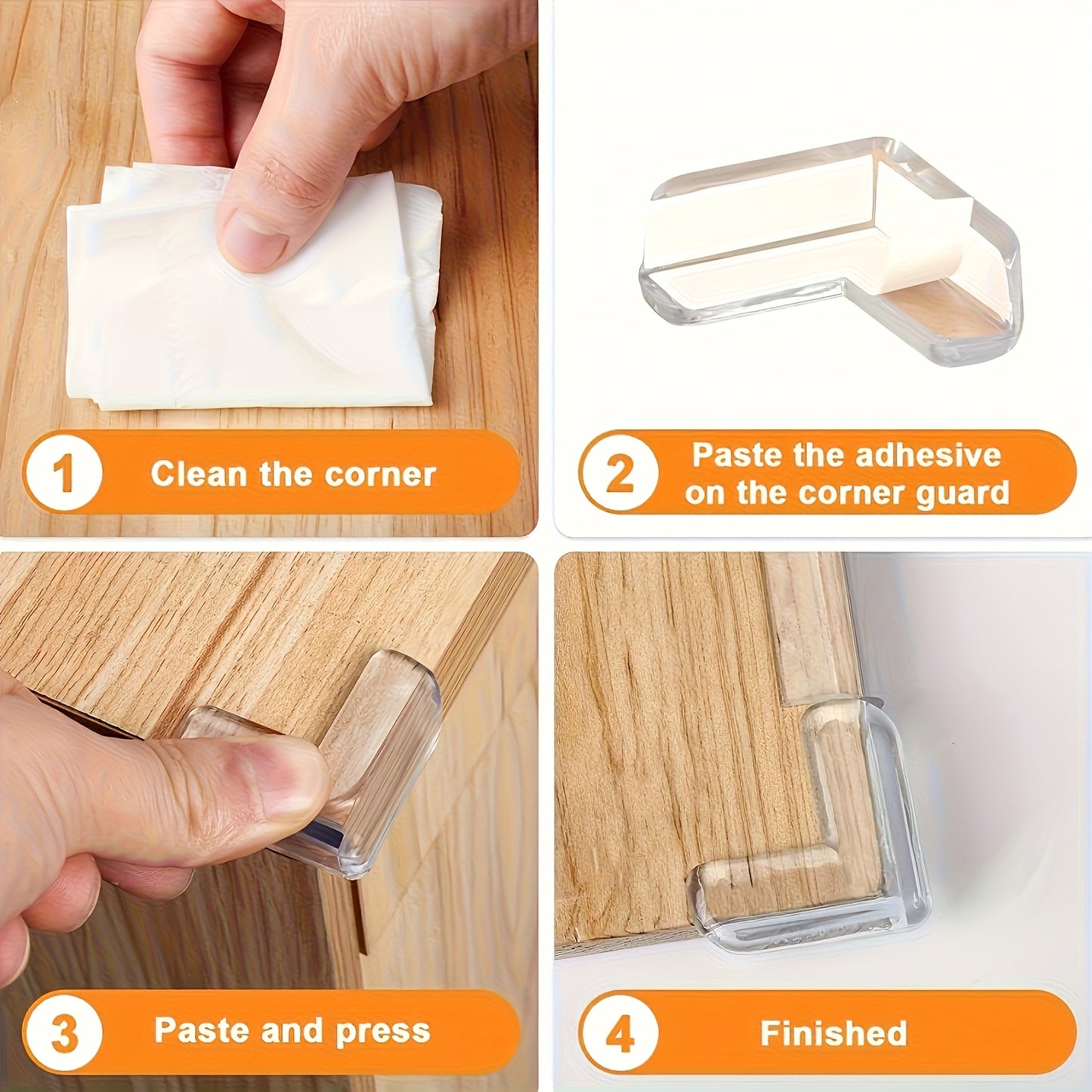 1 Clean the corner

2 Paste the adhesive on the corner guard

3 Paste and press

4 Finished