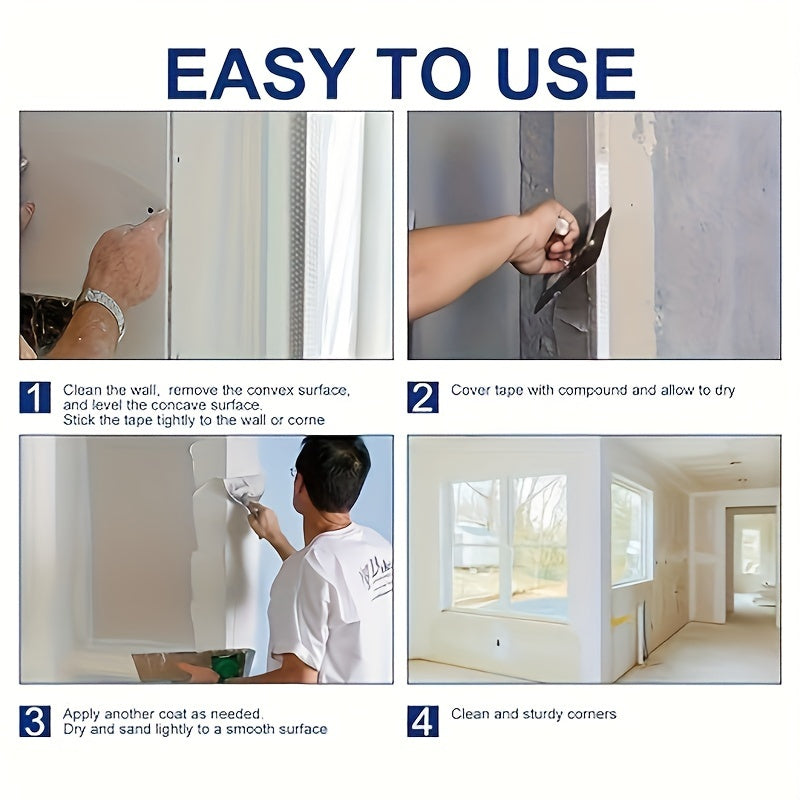 EASY TO USE

1 Clean the wall, remove the convex surface, and level the concave surface. Stick the tape tightly to the wall or corne

2 Cover tape with compound and allow to dry

3 Apply another coat as needed. Dry and sand lightly to a smooth surface

4 Clean and sturdy corners