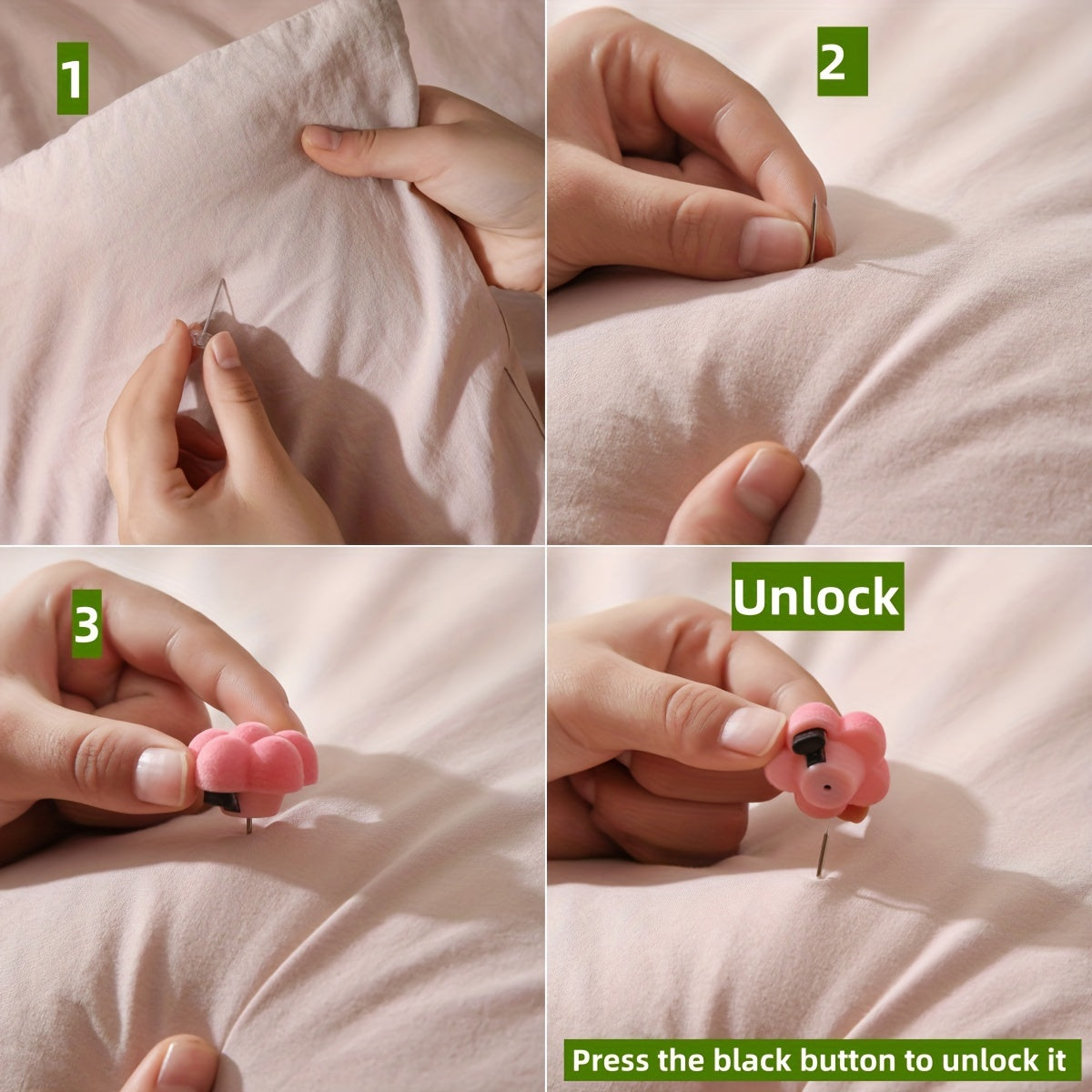 1

2

3

Unlock

Press the black button to unlock it